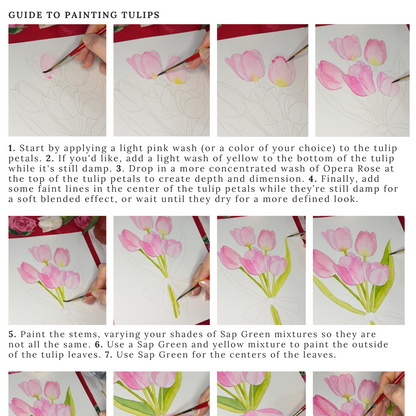 GUIDE TO PAINTING TULIPS

1. Start by applying a light pink wash (or a color of your choice) to the tulip petals. 2. If you'd like, add a light wash of yellow to the bottom of the tulip while it's still damp. 3. Drop in a more concentrated wash of Opera Rose at the top of the tulip petals to create depth and dimension. 4. Finally, add some faint lines in the center of the tulip petals while they're still damp for a soft blended effect, or wait until they dry for a more defined look.

5. Paint the stems, varying your shades of Sap Green mixtures so they are not all the same. 6. Use a Sap Green and yellow mixture to paint the outside of the tulip leaves. 7. Use Sap Green for the centers of the leaves.