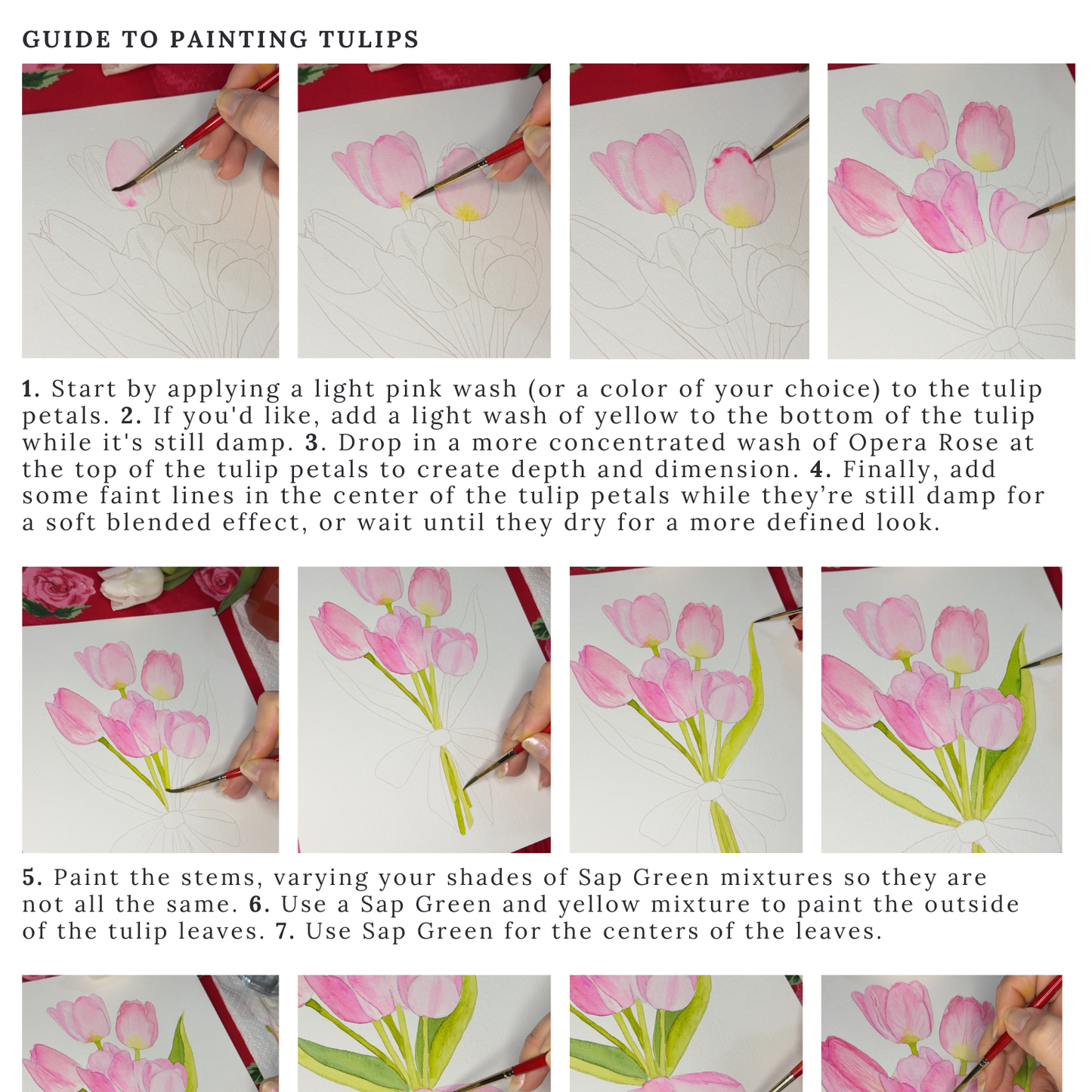 GUIDE TO PAINTING TULIPS

1. Start by applying a light pink wash (or a color of your choice) to the tulip petals. 2. If you'd like, add a light wash of yellow to the bottom of the tulip while it's still damp. 3. Drop in a more concentrated wash of Opera Rose at the top of the tulip petals to create depth and dimension. 4. Finally, add some faint lines in the center of the tulip petals while they're still damp for a soft blended effect, or wait until they dry for a more defined look.

5. Paint the stems, varying your shades of Sap Green mixtures so they are not all the same. 6. Use a Sap Green and yellow mixture to paint the outside of the tulip leaves. 7. Use Sap Green for the centers of the leaves.